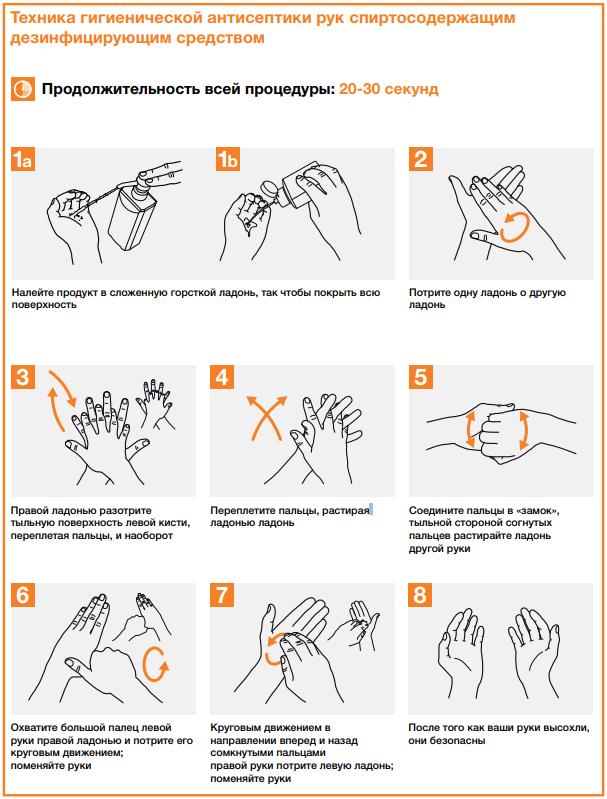 Техника гигиенической антисептики рук спиртосодержащим дезинфицирующим средством

Продолжительность всей процедуры: 20-30 секунд

1a

1b

Налейте продукт в сложенную горсткой ладонь, так чтобы покрыть всю поверхность

2

Потрите одну ладонь о другую ладонь

3

Правой ладонью разотрите тыльную поверхность левой кисти, переплетая пальцы, и наоборот

4

Переплетите пальцы, растирая ладонью ладонь

5

Соедините пальцы в «замок», тыльной стороной согнутых пальцев растирайте ладонь другой руки

6

Охватите большой палец левой руки правой ладонью и потрите его круговым движением; поменяйте руки

7

Круговым движением в направлении вперед и назад сомкнутыми пальцами правой руки потрите левую ладонь; поменяйте руки

8

После того как ваши руки высохли, они безопасны